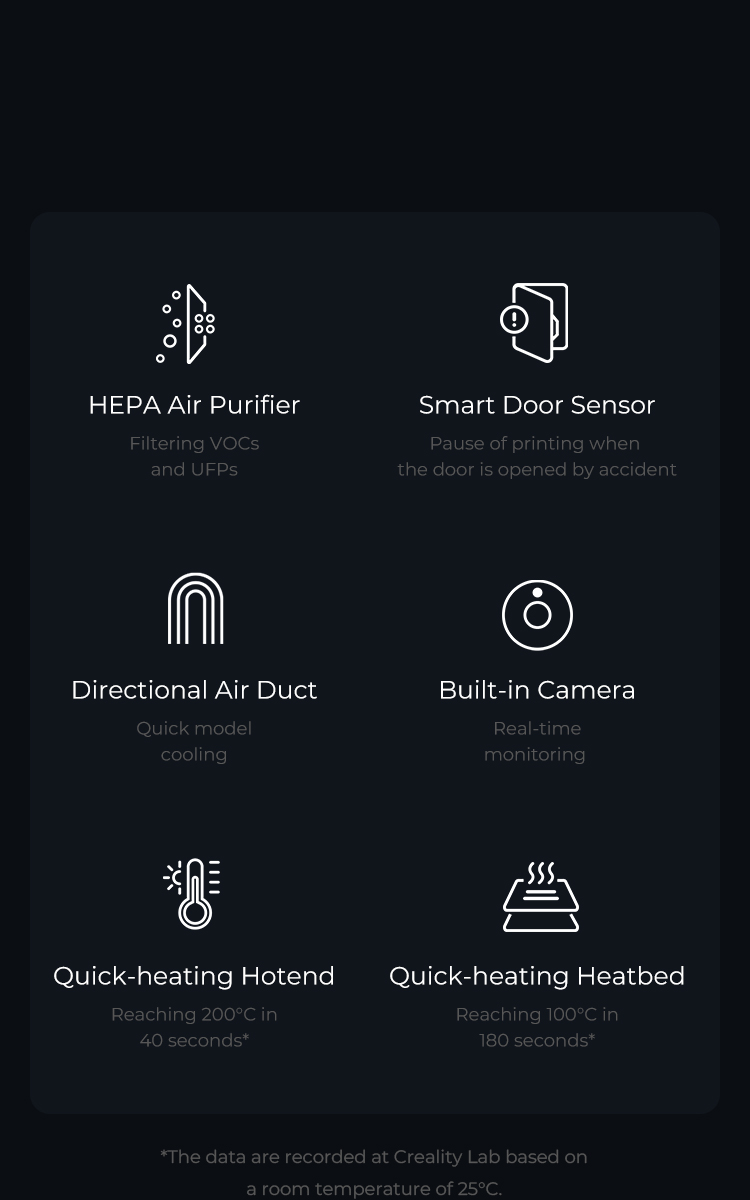 HEPA Air Purifier
Filtering VOCs and UFPs

Smart Door Sensor
Pause of printing when the door is opened by accident

Directional Air Duct
Quick model cooling

Built-in Camera
Real-time monitoring

Quick-heating Hotend
Reaching 200°C in 40 seconds*

Quick-heating Heatbed
Reaching 100°C in 180 seconds*

*The data are recorded at Creality Lab based on a room temperature of 25°C.